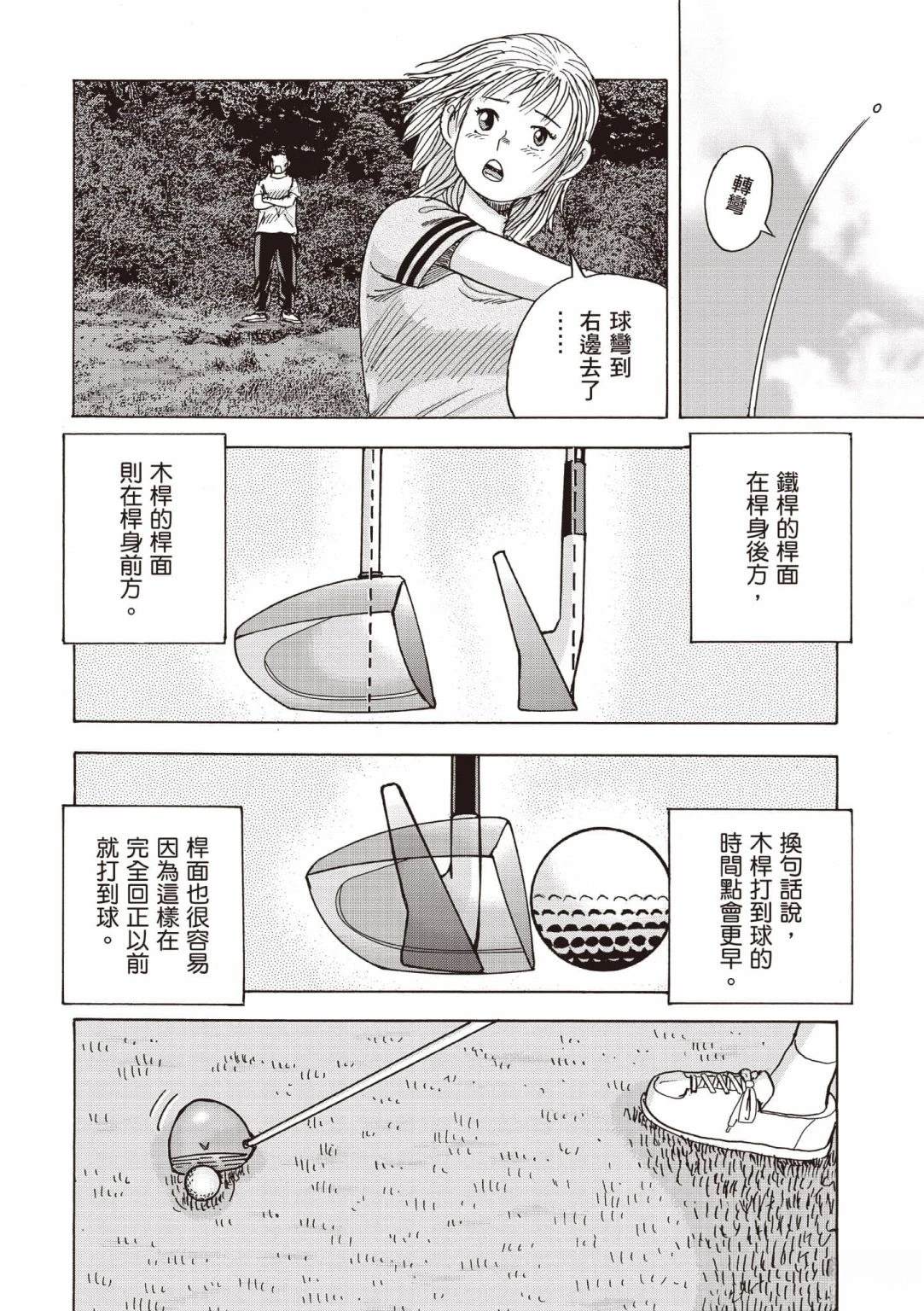 轉彎

球彎到右邊去了……

鐵桿的桿面在桿身後方，

木桿的桿面則在桿身前方。

換句話說，木桿打到球的時間點會更早。

桿面也很容易因為這樣在完全回正以前就打到球。