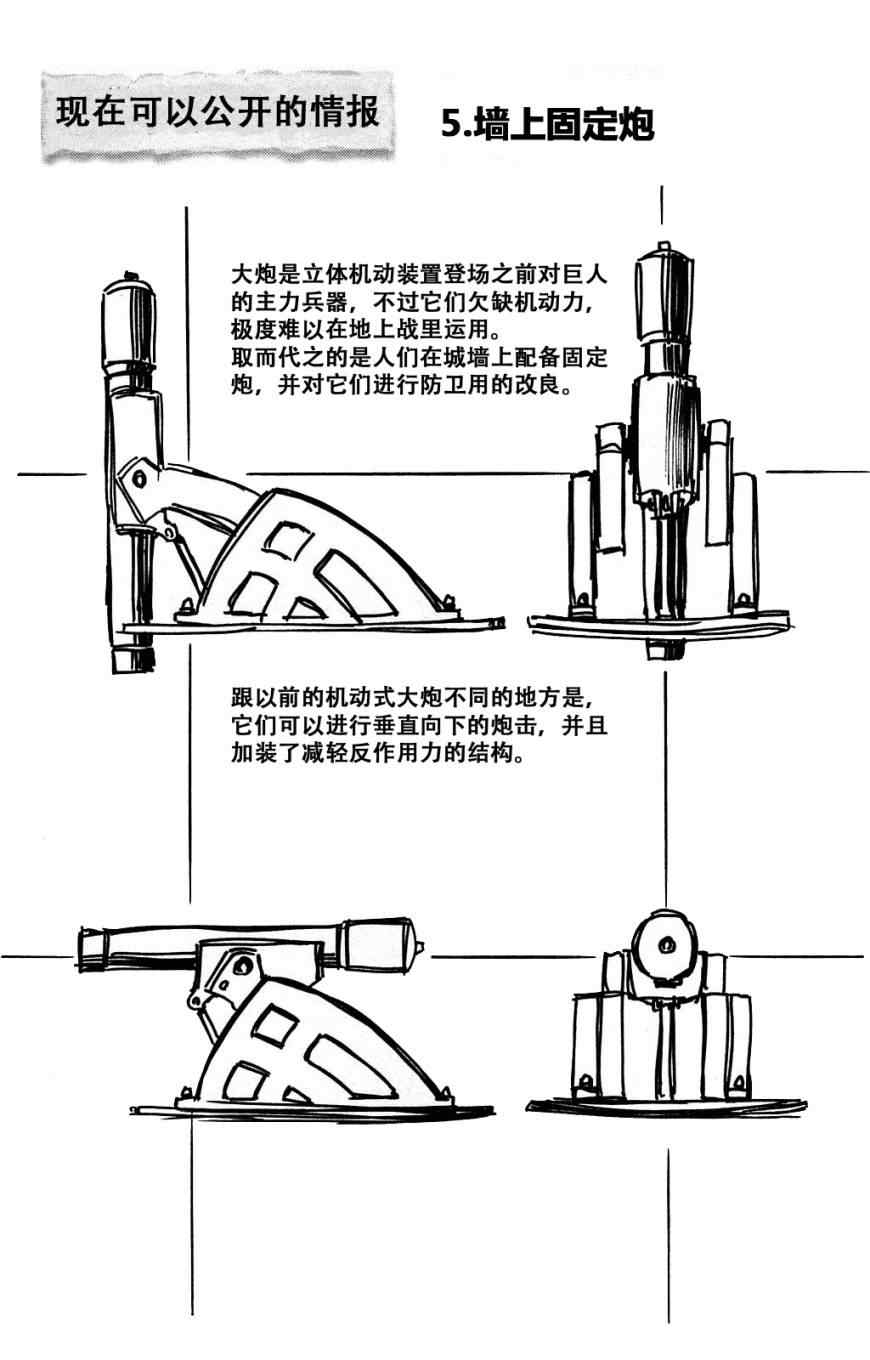 现在可以公开的情报

5.墙上固定炮

大炮是立体机动装置登场之前对巨人的主力兵器，不过它们欠缺机动力，极度难以在地上战里运用。
取而代之的是人们在城墙上配备固定炮，并对它们进行防卫用的改良。

跟以前的机动式大炮不同的地方是，它们可以进行垂直向下的炮击，并且加装了减轻反作用力的结构。