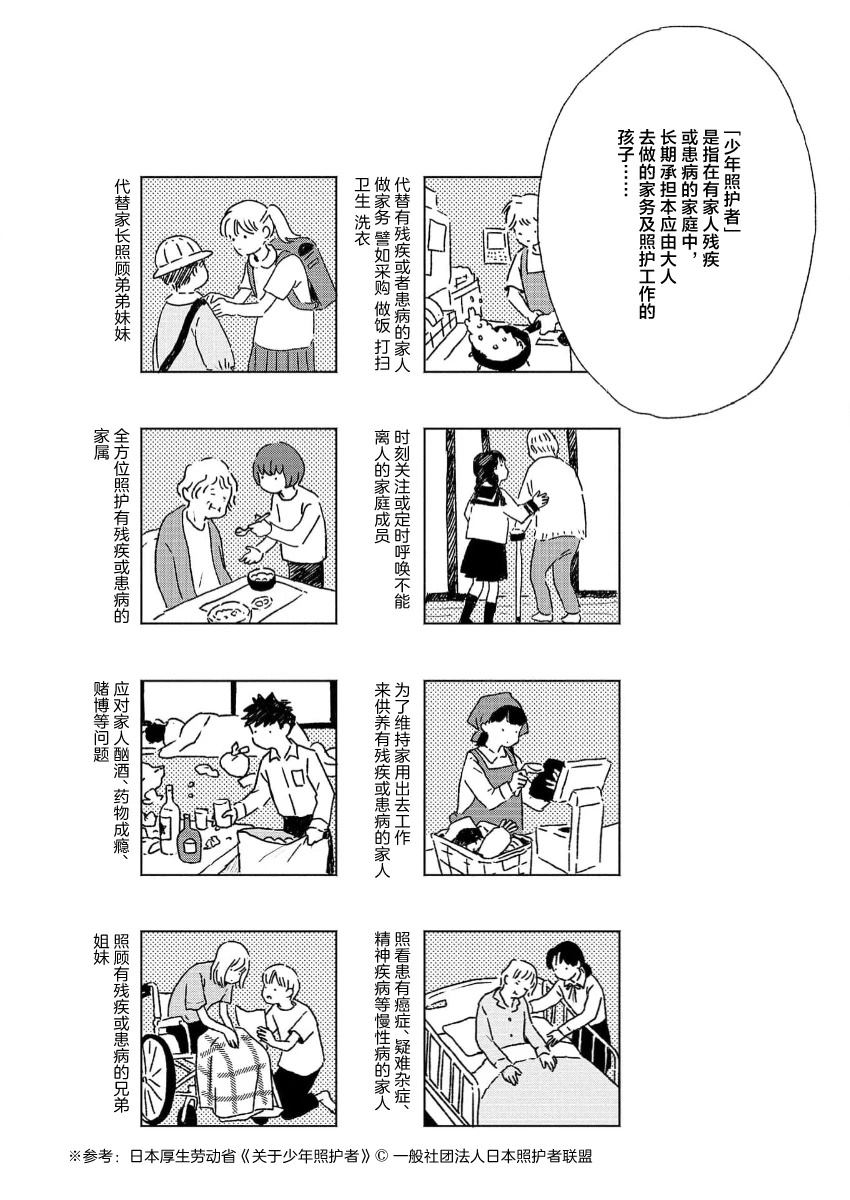 「少年照护者」是指在有家人残疾或患病的家庭中，长期承担本应由大人去做的家务及照护工作的孩子……

代替有残疾或者患病的家人做家务 譬如采购 做饭 打扫卫生 洗衣

代替家长照顾弟弟妹妹

时刻关注或定时呼唤不能离人的家庭成员

全方位照护有残疾或患病的家属

为了维持家用出去工作来供养有残疾或患病的家人

应对家人酗酒、药物成瘾、赌博等问题

照看患有癌症、疑难杂症、精神疾病等慢性病的家人

照顾有残疾或患病的兄弟姐妹

※参考：日本厚生劳动省《关于少年照护者》© 一般社团法人日本照护者联盟