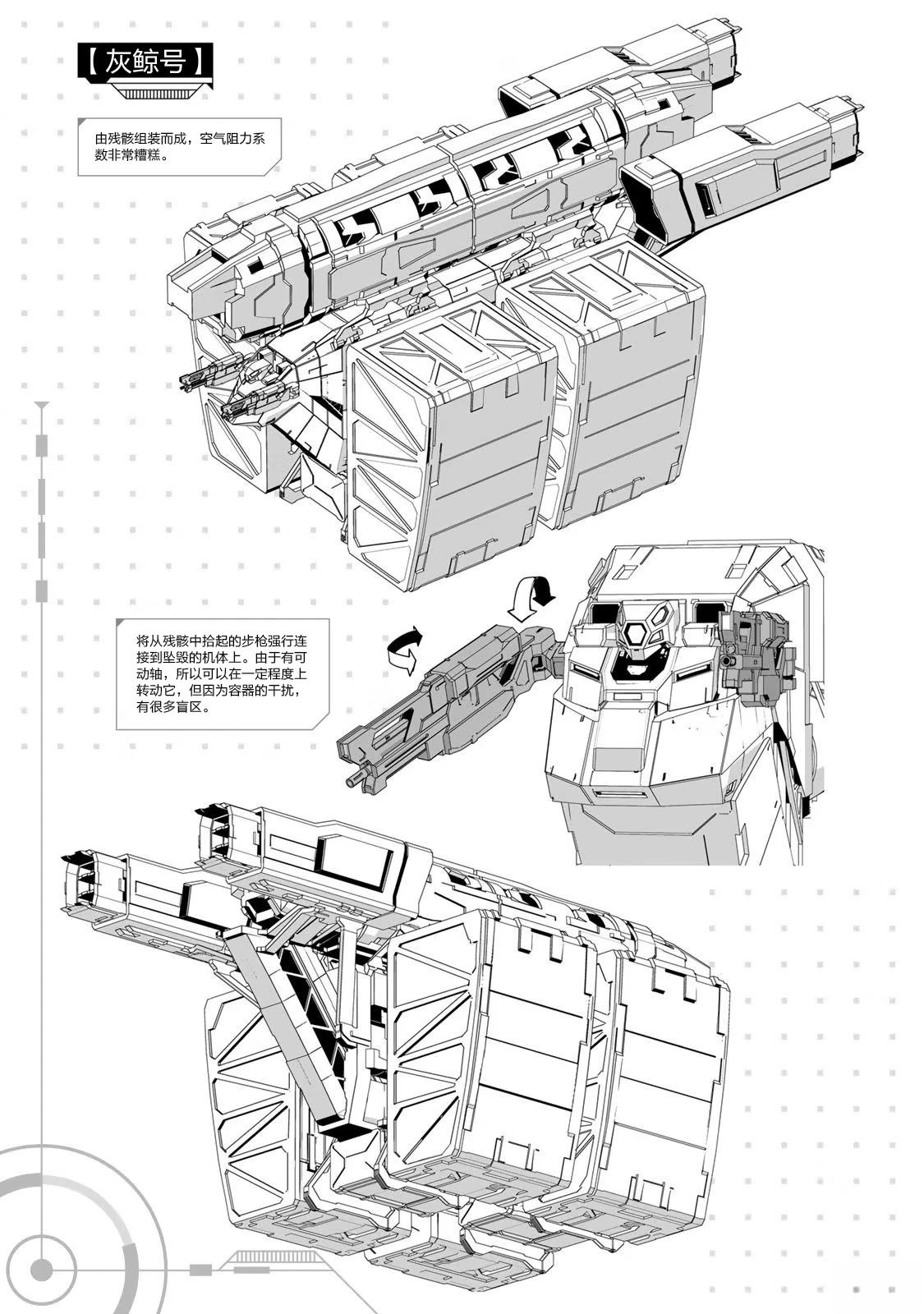 【灰鲸号】

由残骸组装而成，空气阻力系数非常糟糕。

将从残骸中拾起的步枪强行连接到坠毁的机体上。由于有可动轴，所以可以在一定程度上转动它，但因为容器的干扰，有很多盲区。