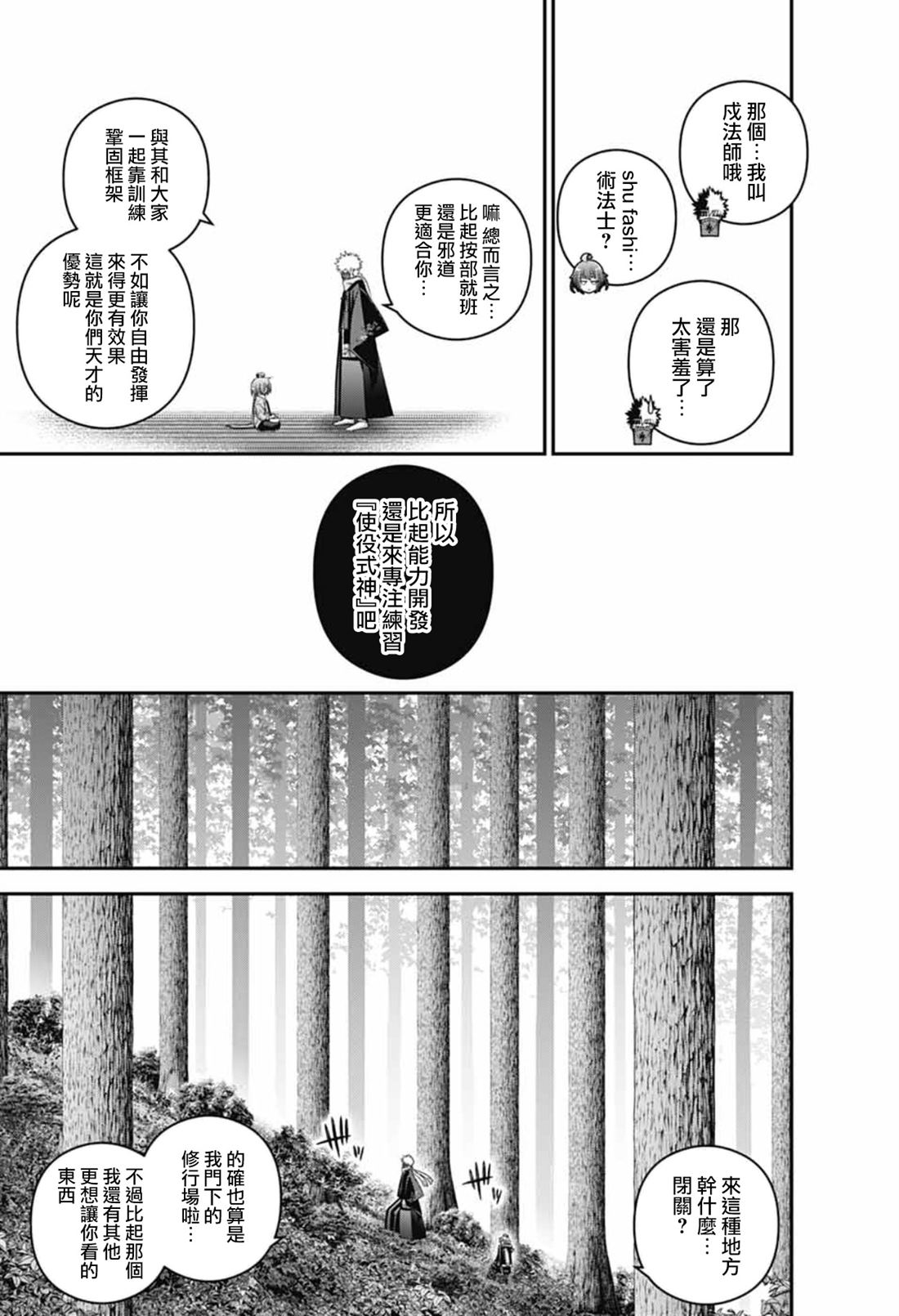 那個…我叫戌法師哦

shu fashi…術法士？

那還是算了太害羞了…

嘛總而言之…比起按部就班還是邪道更適合你…

與其和大家一起靠訓練鞏固框架

不如讓你自由發揮來得更有效果這就是你們天才的優勢呢

所以比起能力開發還是來專注練習『使役式神』吧

來這種地方幹什麼…閉關？

的確也算是我門下的修行場啦…

不過比起那個我還有其他更想讓你看的東西